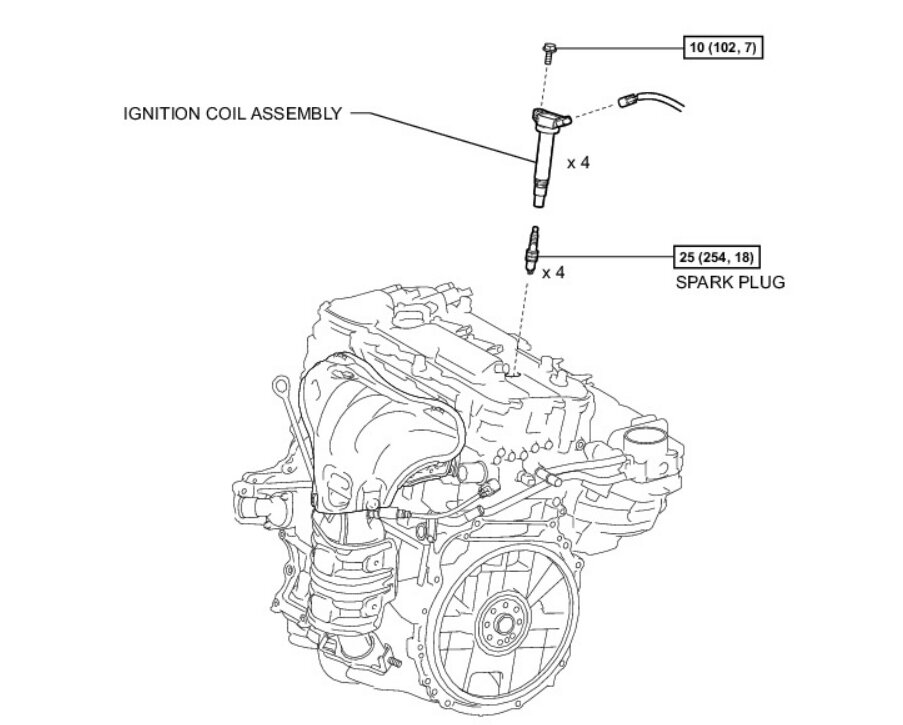 10 (102, 7)

IGNITION COIL ASSEMBLY

x 4

25 (254, 18)

x 4

SPARK PLUG