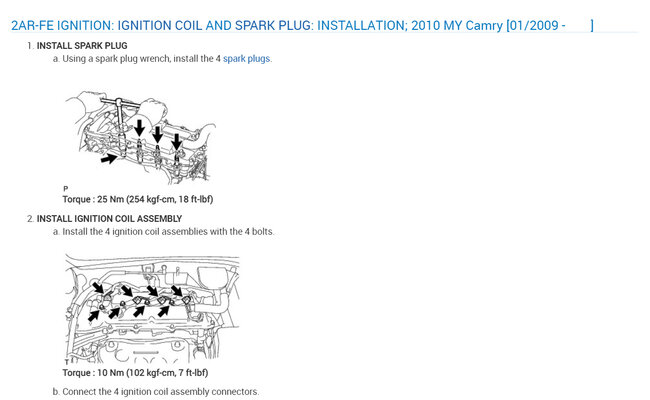 2AR-FE IGNITION: IGNITION COIL AND SPARK PLUG: INSTALLATION; 2010 MY Camry [01/2009 - ]

1. INSTALL SPARK PLUG

a. Using a spark plug wrench, install the 4 spark plugs.

P

Torque : 25 Nm (254 kgf-cm, 18 ft-lbf)

2. INSTALL IGNITION COIL ASSEMBLY

a. Install the 4 ignition coil assemblies with the 4 bolts.

T

Torque : 10 Nm (102 kgf-cm, 7 ft-lbf)

b. Connect the 4 ignition coil assembly connectors.