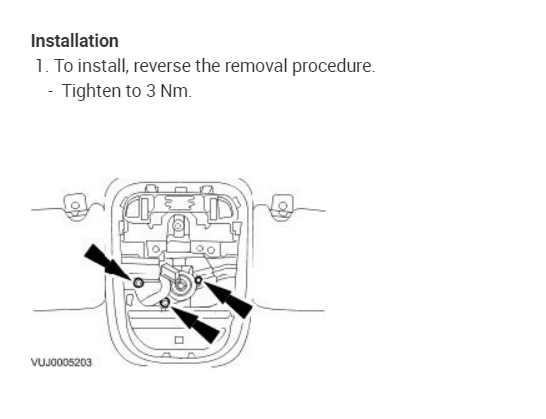 Installation

1. To install, reverse the removal procedure.

- Tighten to 3 Nm.

VUJ0005203