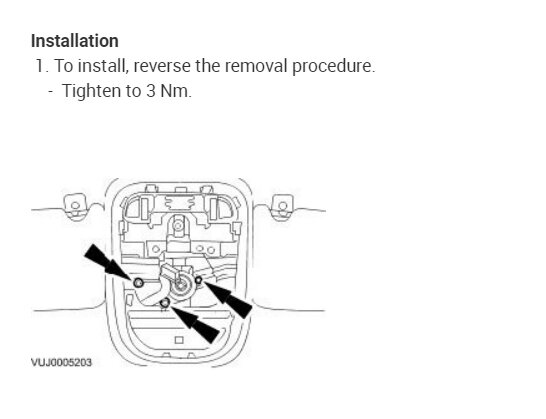 Installation

1. To install, reverse the removal procedure.
   - Tighten to 3 Nm.

VUJ0005203