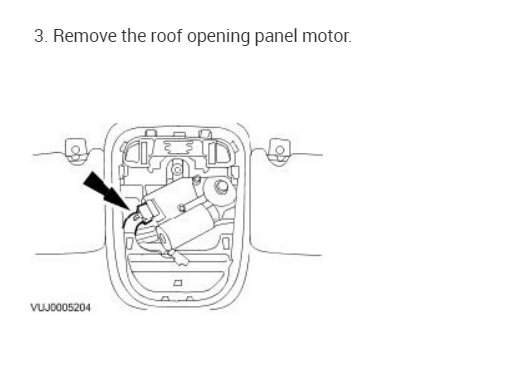 3. Remove the roof opening panel motor.

VUJ0005204