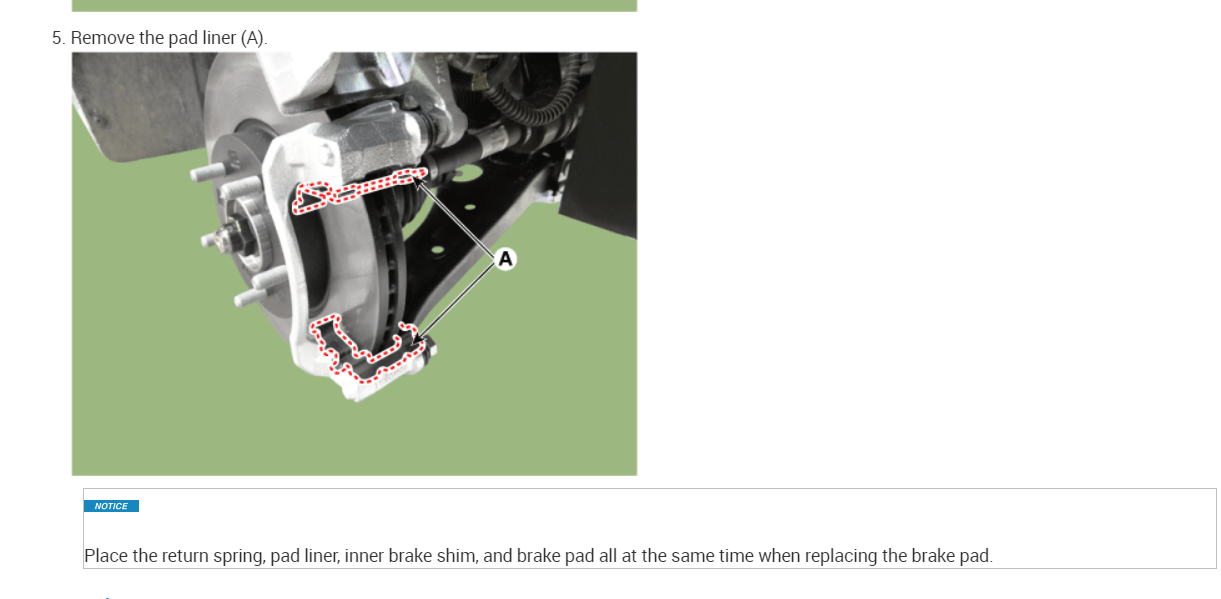 5. Remove the pad liner (A).

A

NOTICE

Place the return spring, pad liner, inner brake shim, and brake pad all at the same time when replacing the brake pad.