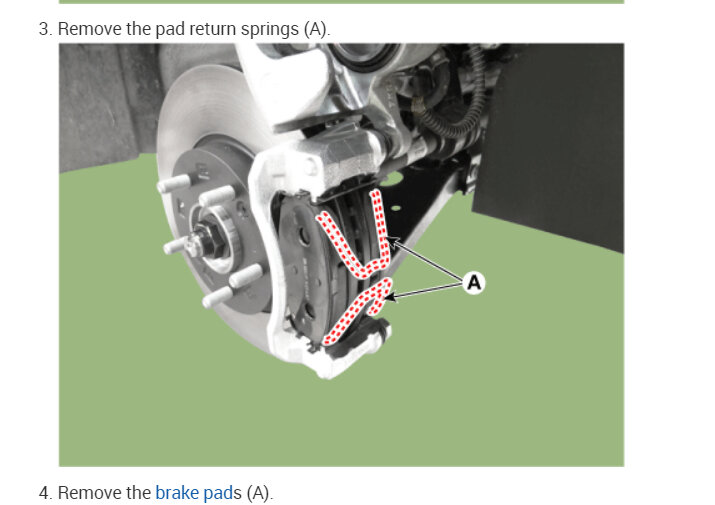 3. Remove the pad return springs (A).

A

4. Remove the brake pads (A).