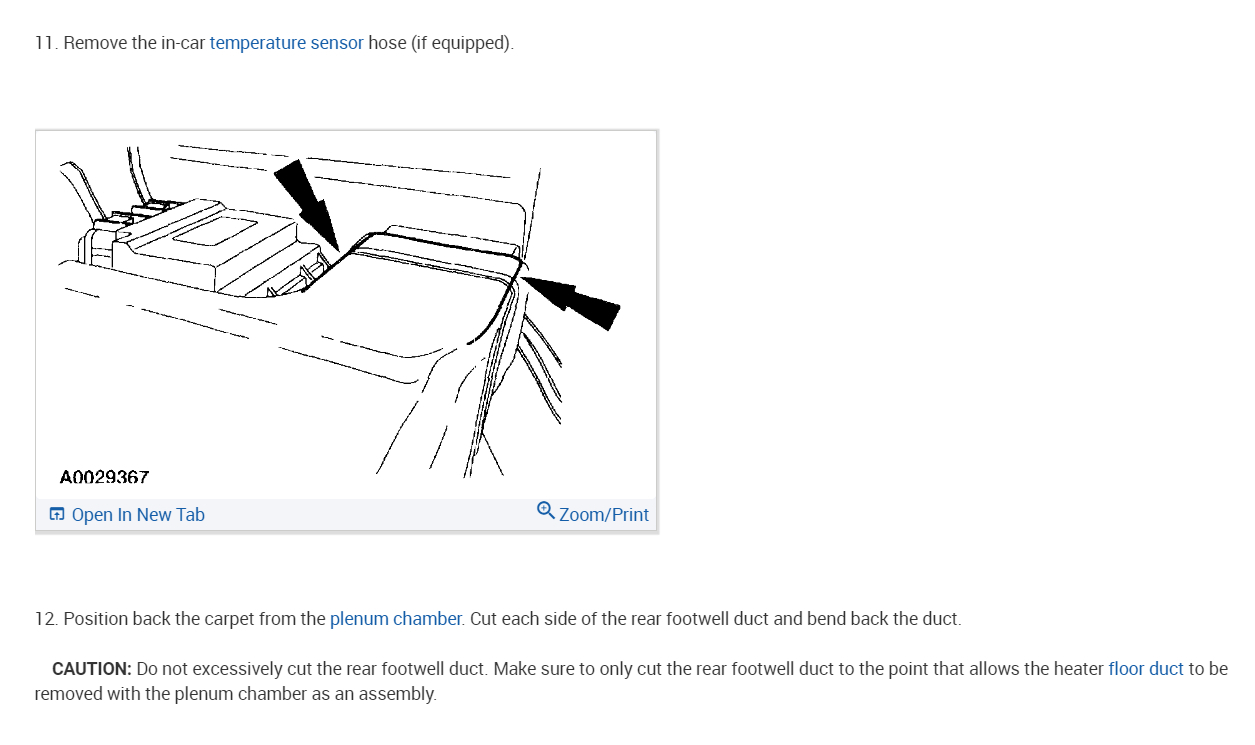 11. Remove the in-car temperature sensor hose (if equipped).

A0029367

Open In New Tab

Zoom/Print

12. Position back the carpet from the plenum chamber. Cut each side of the rear footwell duct and bend back the duct.

CAUTION: Do not excessively cut the rear footwell duct. Make sure to only cut the rear footwell duct to the point that allows the heater floor duct to be removed with the plenum chamber as an assembly.