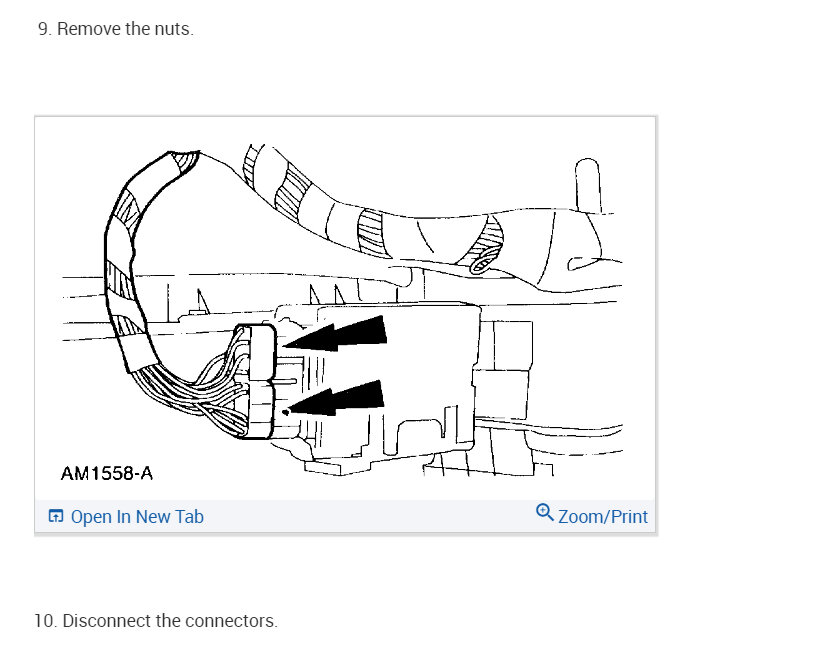 9. Remove the nuts.

AM1558-A

Open In New Tab

Zoom/Print

10. Disconnect the connectors.