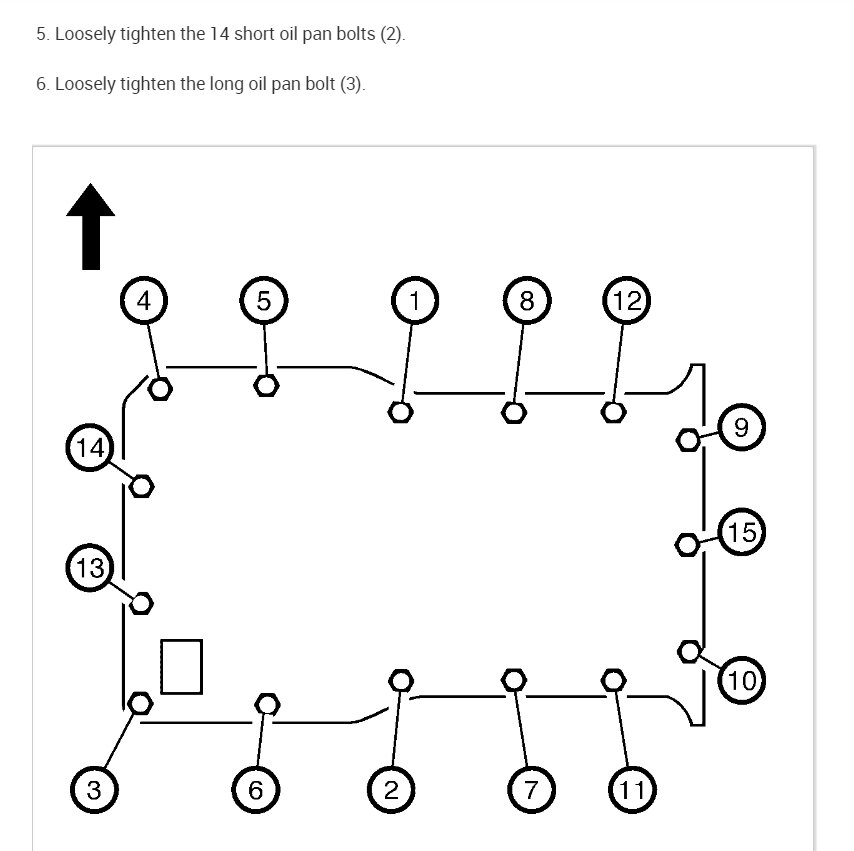 5. Loosely tighten the 14 short oil pan bolts (2).

6. Loosely tighten the long oil pan bolt (3).

4
5
1
8
12
14
9
15
13
10
3
6
2
7
11