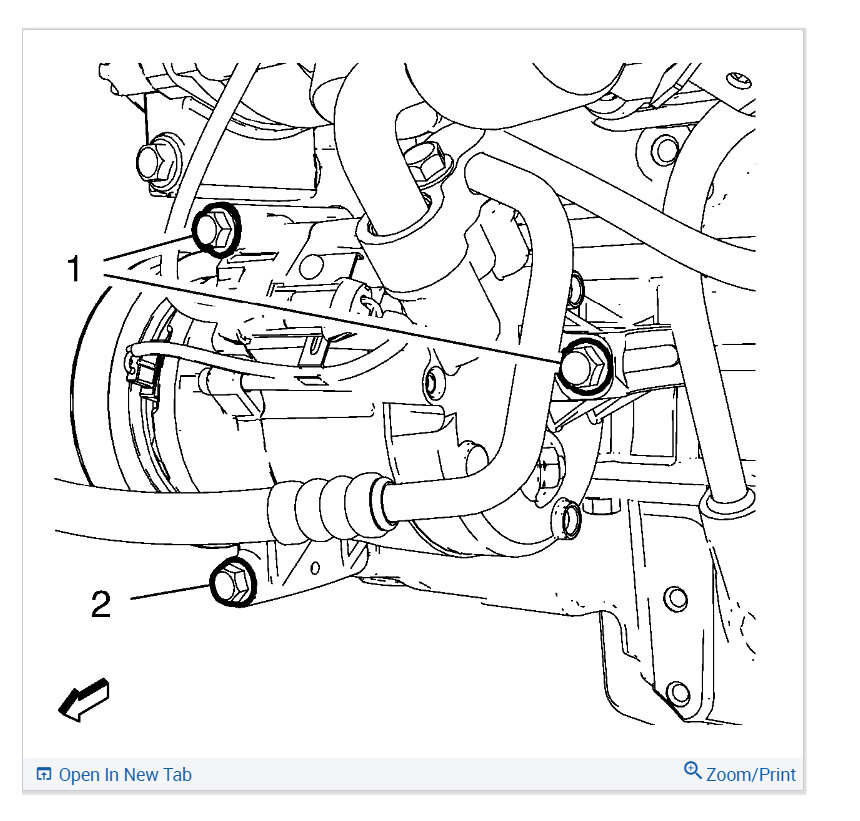 1

2

Open In New Tab

Zoom/Print