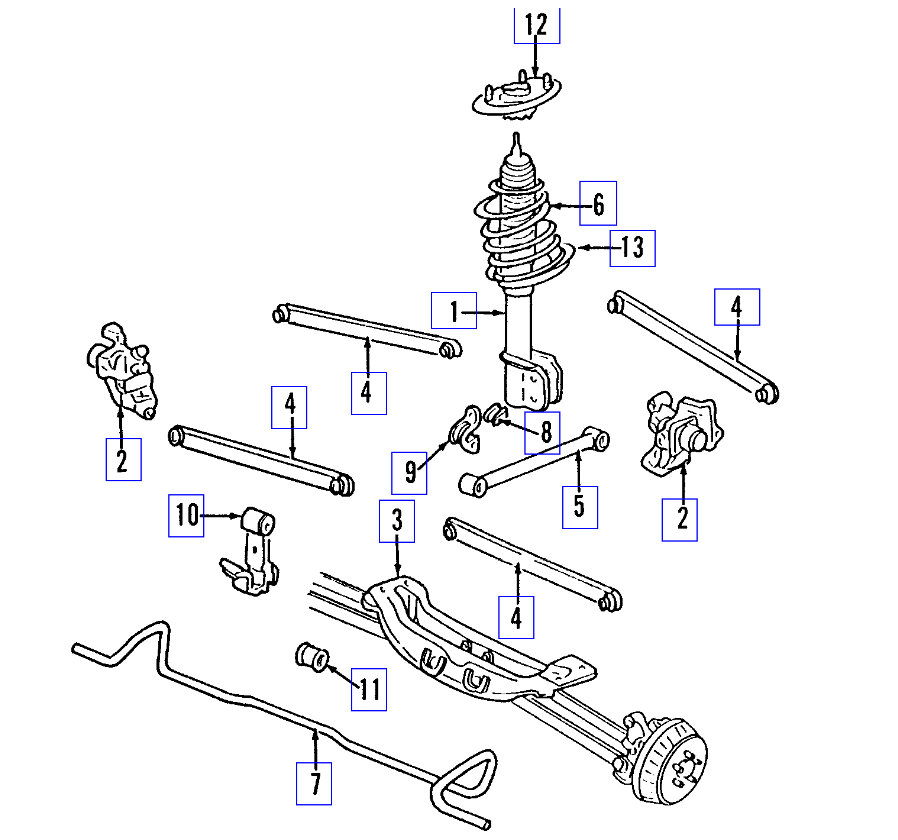 12
6
13
1
4
4
2
4
8
9
5
2
10
3
4
11
7