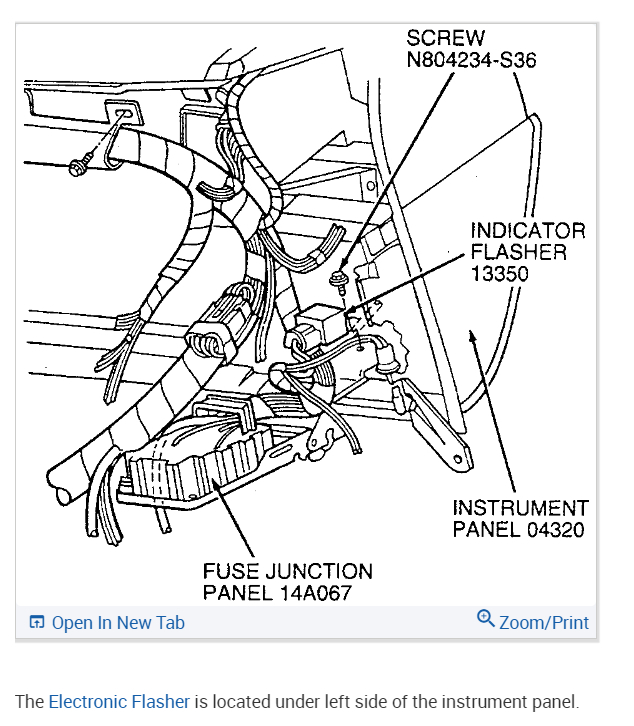 SCREW
N804234-S36

INDICATOR
FLASHER
13350

INSTRUMENT
PANEL 04320

FUSE JUNCTION
PANEL 14A067

Open In New Tab

Zoom/Print

The Electronic Flasher is located under left side of the instrument panel.