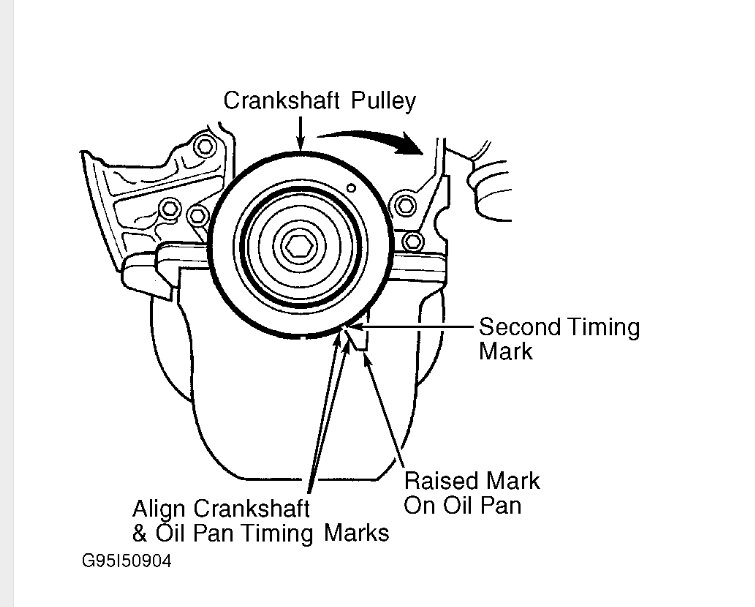 Crankshaft Pulley

Second Timing Mark

Raised Mark On Oil Pan

Align Crankshaft & Oil Pan Timing Marks

G95I50904