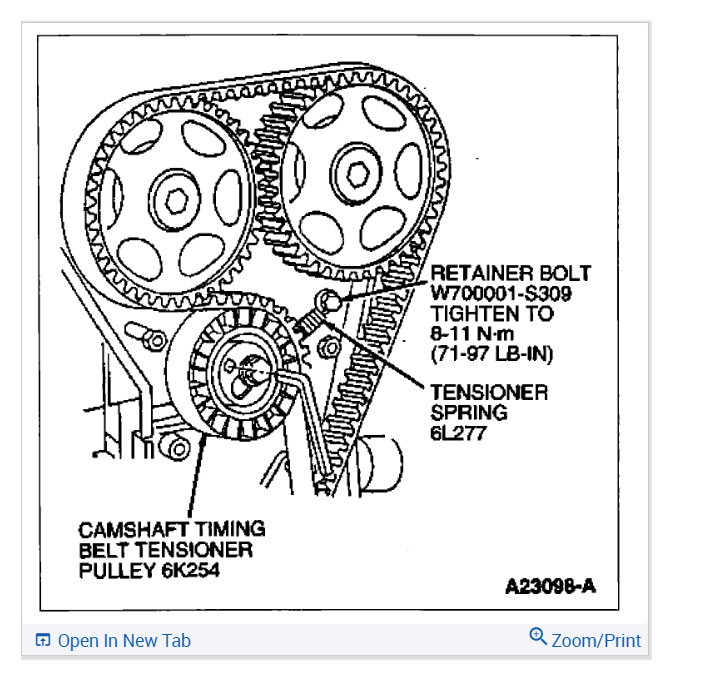 RETAINER BOLT
W700001-S309
TIGHTEN TO
8-11 N·m
(71-97 LB-IN)

TENSIONER
SPRING
6L277

CAMSHAFT TIMING
BELT TENSIONER
PULLEY 6K254

A23098-A

Open In New Tab

Zoom/Print