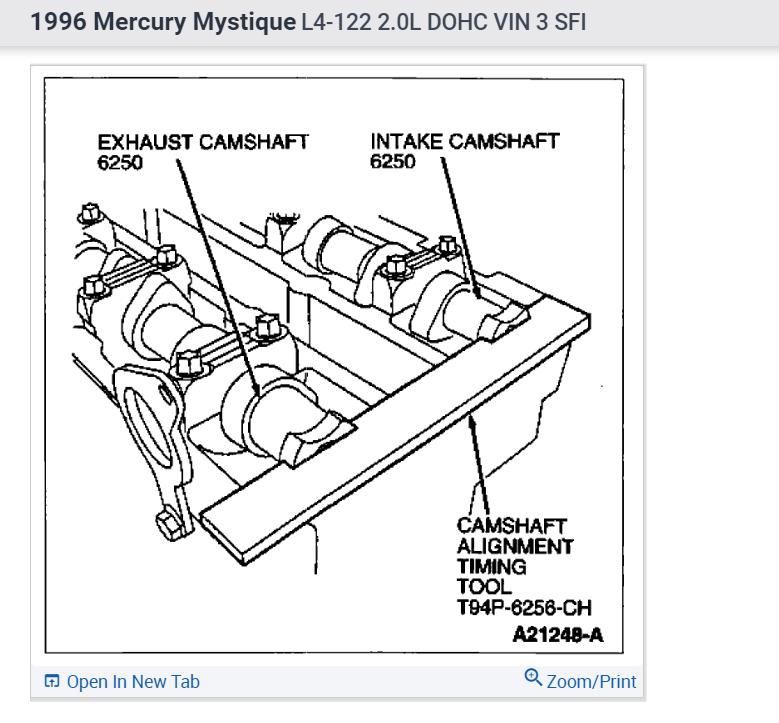 1996 Mercury Mystique L4-122 2.0L DOHC VIN 3 SFI

EXHAUST CAMSHAFT
6250

INTAKE CAMSHAFT
6250

CAMSHAFT
ALIGNMENT
TIMING
TOOL
T94P-6256-CH

A21248-A

Open In New Tab

Zoom/Print