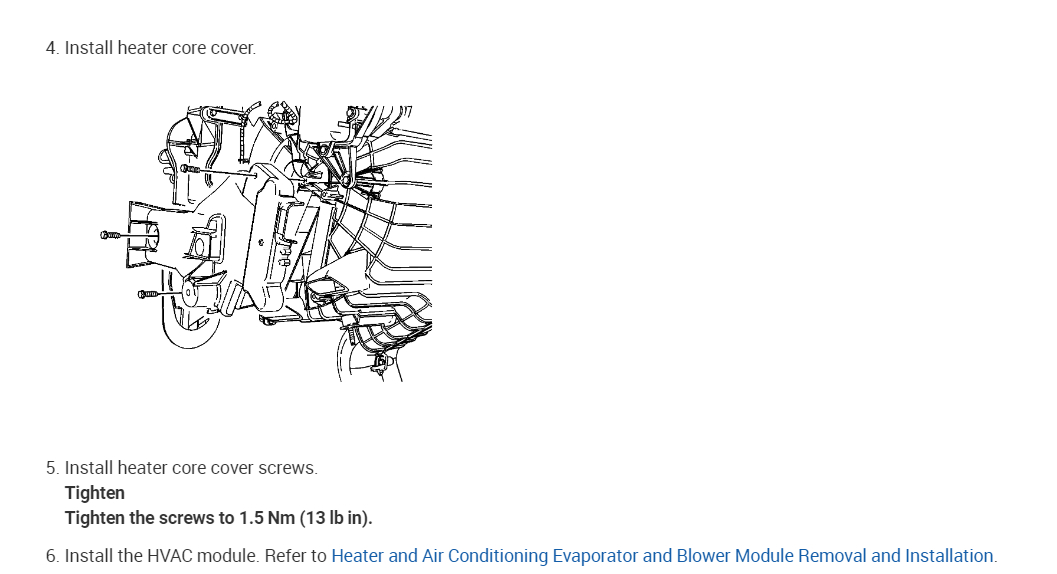 4. Install heater core cover.

5. Install heater core cover screws.
Tighten
Tighten the screws to 1.5 Nm (13 lb in).

6. Install the HVAC module. Refer to Heater and Air Conditioning Evaporator and Blower Module Removal and Installation.