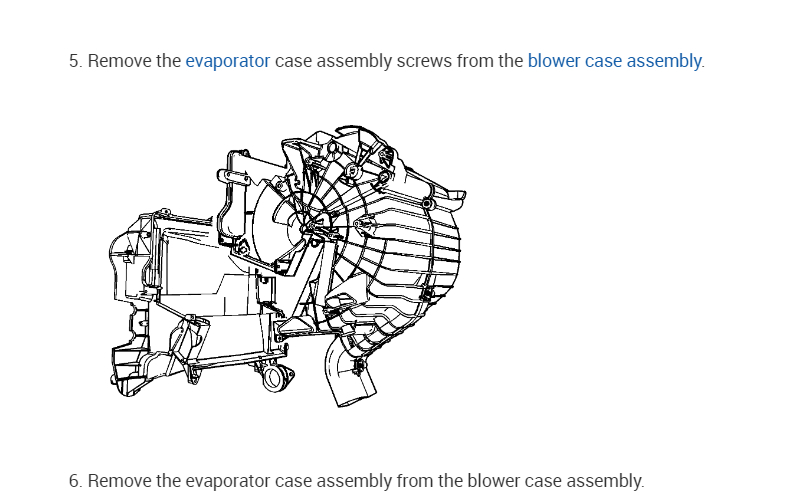 5. Remove the evaporator case assembly screws from the blower case assembly.

6. Remove the evaporator case assembly from the blower case assembly.