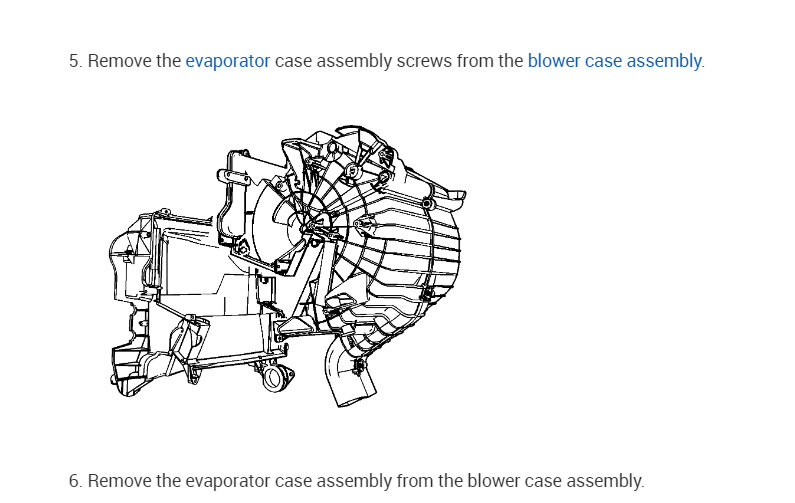 5. Remove the evaporator case assembly screws from the blower case assembly.

6. Remove the evaporator case assembly from the blower case assembly.