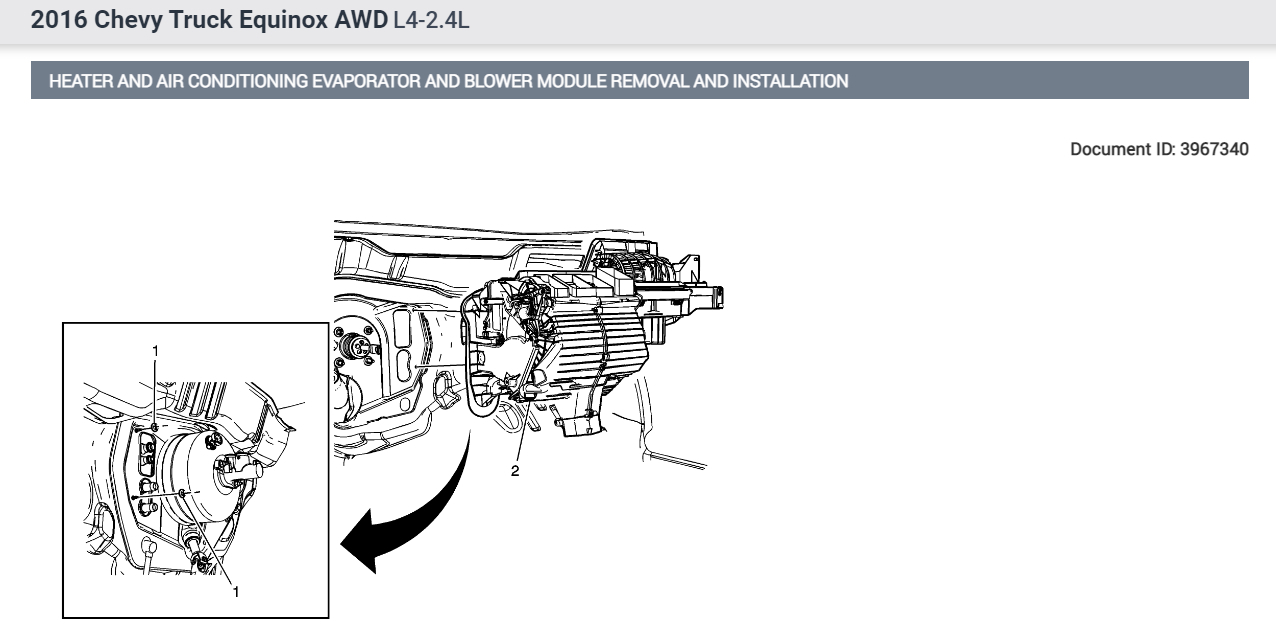 2016 Chevy Truck Equinox AWD L4-2.4L

HEATER AND AIR CONDITIONING EVAPORATOR AND BLOWER MODULE REMOVAL AND INSTALLATION

Document ID: 3967340

1
2
1