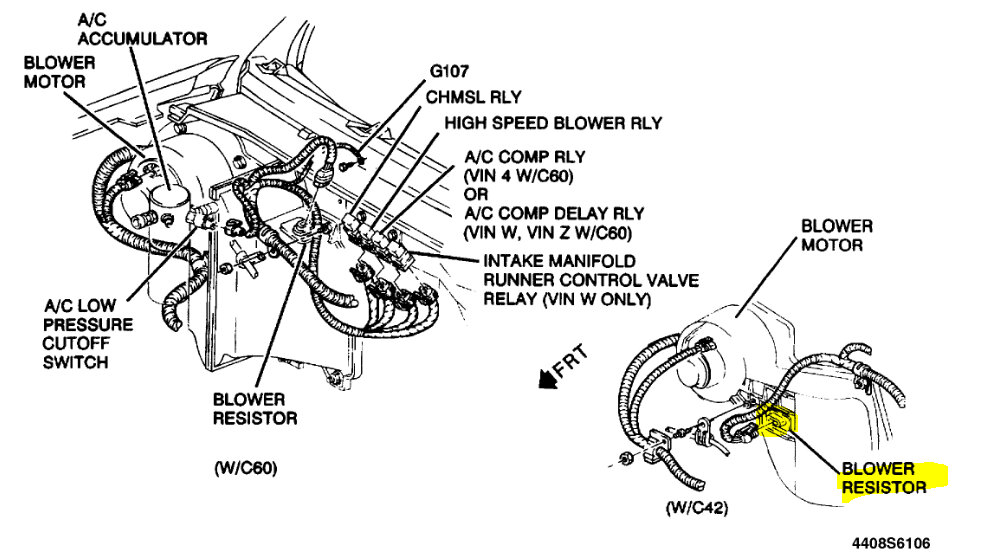 A/C ACCUMULATOR

BLOWER MOTOR

G107

CHMSL RLY

HIGH SPEED BLOWER RLY

A/C COMP RLY (VIN 4 W/C60) OR A/C COMP DELAY RLY (VIN W, VIN Z W/C60)

INTAKE MANIFOLD RUNNER CONTROL VALVE RELAY (VIN W ONLY)

A/C LOW PRESSURE CUTOFF SWITCH

BLOWER RESISTOR

(W/C60)

BLOWER MOTOR

FRT

BLOWER RESISTOR

(W/C42)

4408S6106