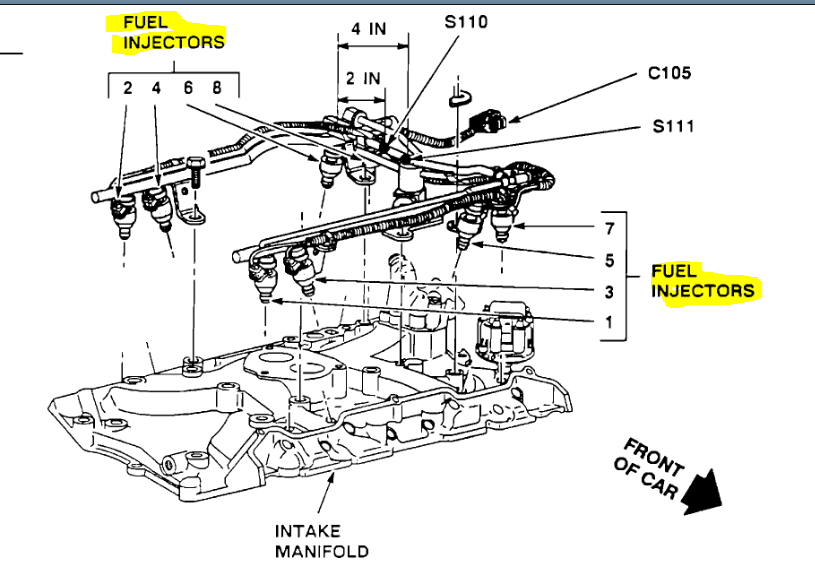 FUEL INJECTORS

2 4 6 8

4 IN

2 IN

S110

C105

S111

7

5

3

1

FUEL INJECTORS

FRONT OF CAR

INTAKE MANIFOLD