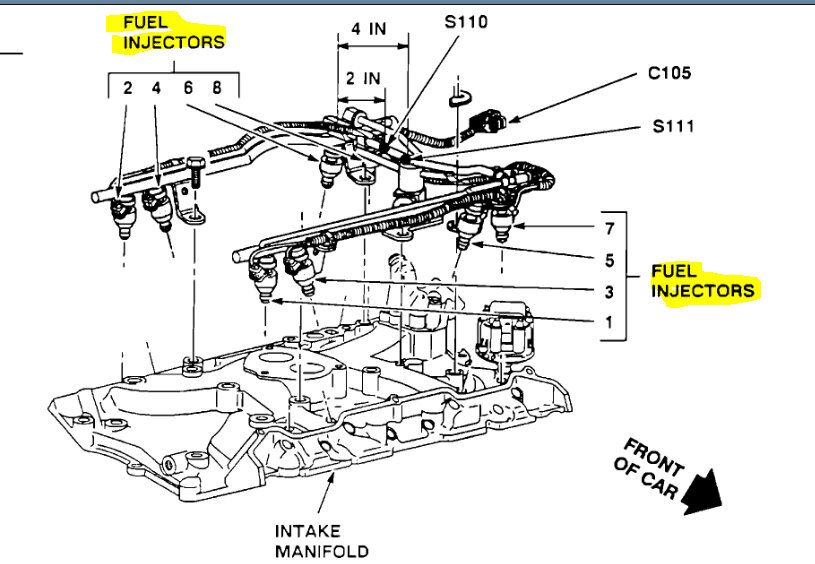 FUEL INJECTORS

2 4 6 8

4 IN

2 IN

S110

C105

S111

7

5

3

1

FUEL INJECTORS

FRONT OF CAR

INTAKE MANIFOLD