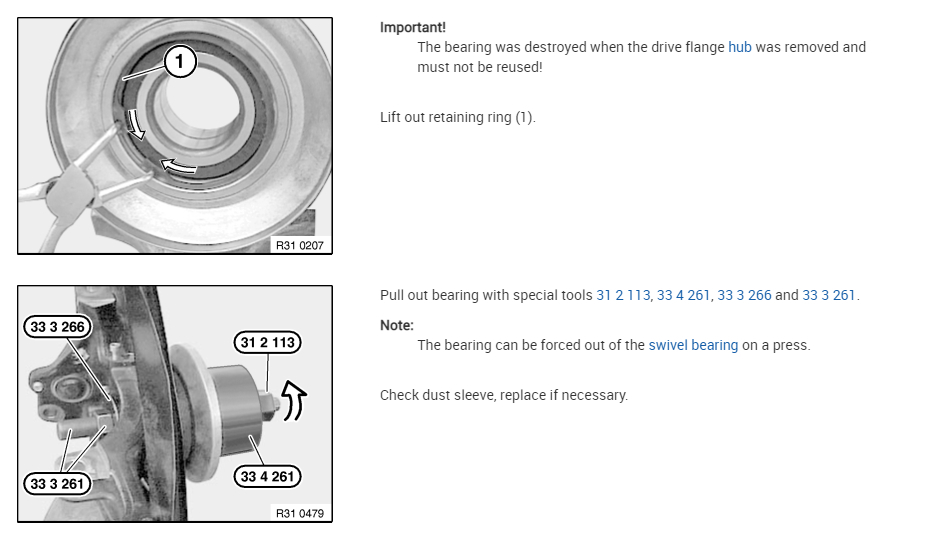 1

R31 0207

Important!

The bearing was destroyed when the drive flange hub was removed and must not be reused!

Lift out retaining ring (1).

33 3 266

31 2 113

33 3 261

33 4 261

R31 0479

Pull out bearing with special tools 31 2 113, 33 4 261, 33 3 266 and 33 3 261.

Note:

The bearing can be forced out of the swivel bearing on a press.

Check dust sleeve, replace if necessary.