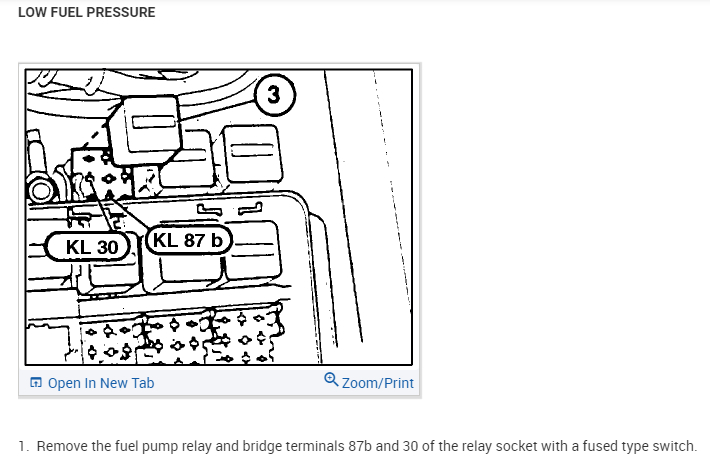 LOW FUEL PRESSURE

3

KL 30

KL 87 b

Open In New Tab

Zoom/Print

1. Remove the fuel pump relay and bridge terminals 87b and 30 of the relay socket with a fused type switch.