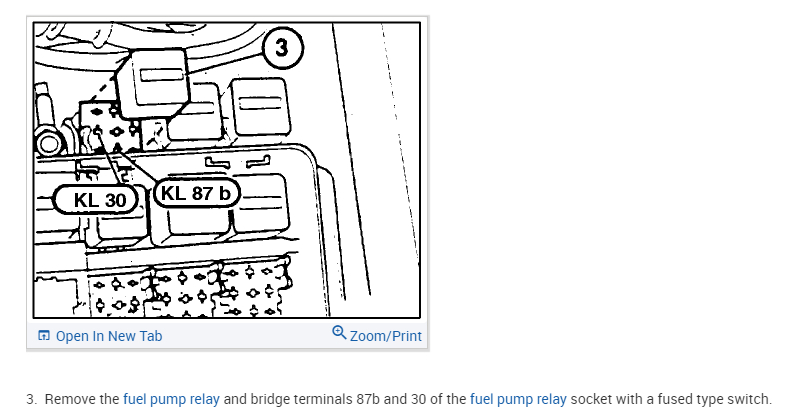 3

KL 30

KL 87 b

Open In New Tab

Zoom/Print

3. Remove the fuel pump relay and bridge terminals 87b and 30 of the fuel pump relay socket with a fused type switch.