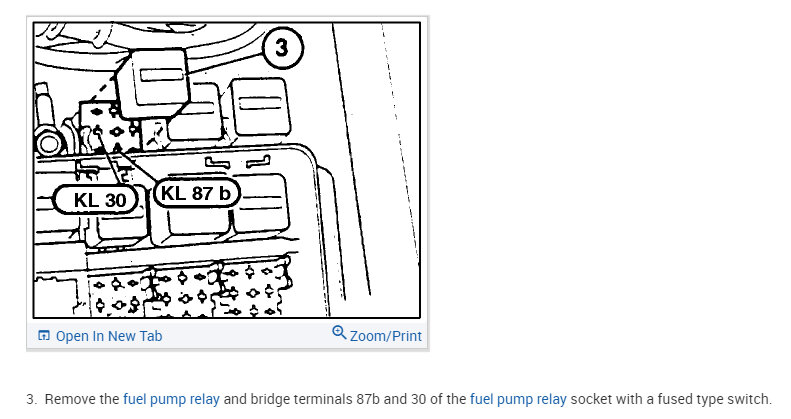 3

KL 30

KL 87 b

Open In New Tab

Zoom/Print

3. Remove the fuel pump relay and bridge terminals 87b and 30 of the fuel pump relay socket with a fused type switch.