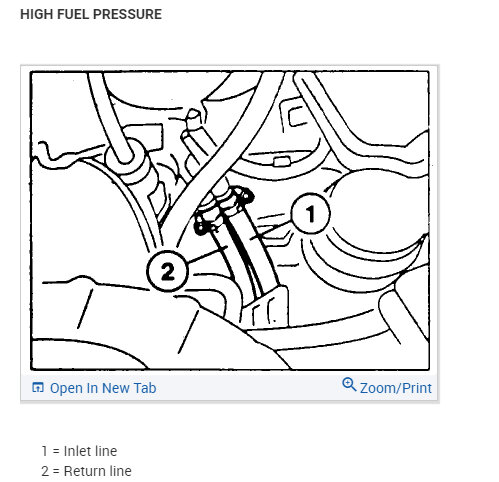 HIGH FUEL PRESSURE

1

2

Open In New Tab

Zoom/Print

1 = Inlet line
2 = Return line