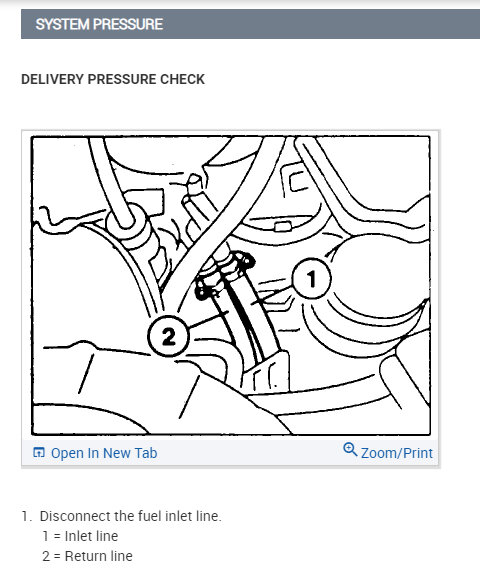 SYSTEM PRESSURE

DELIVERY PRESSURE CHECK

1

2

Open In New Tab

Zoom/Print

1. Disconnect the fuel inlet line.
1 = Inlet line
2 = Return line