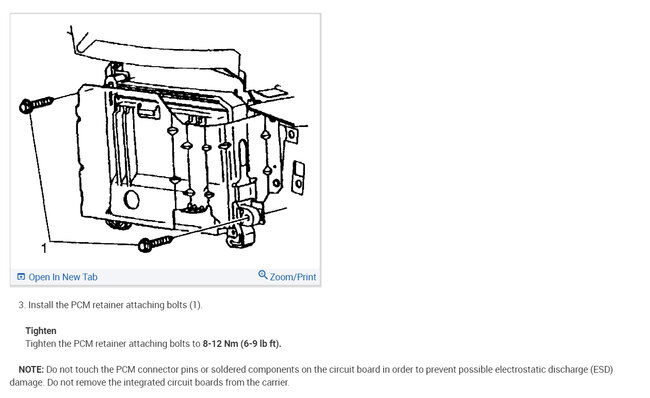 1

Open In New Tab

Zoom/Print

3. Install the PCM retainer attaching bolts (1).

Tighten
Tighten the PCM retainer attaching bolts to 8-12 Nm (6-9 lb ft).

NOTE: Do not touch the PCM connector pins or soldered components on the circuit board in order to prevent possible electrostatic discharge (ESD) damage. Do not remove the integrated circuit boards from the carrier.