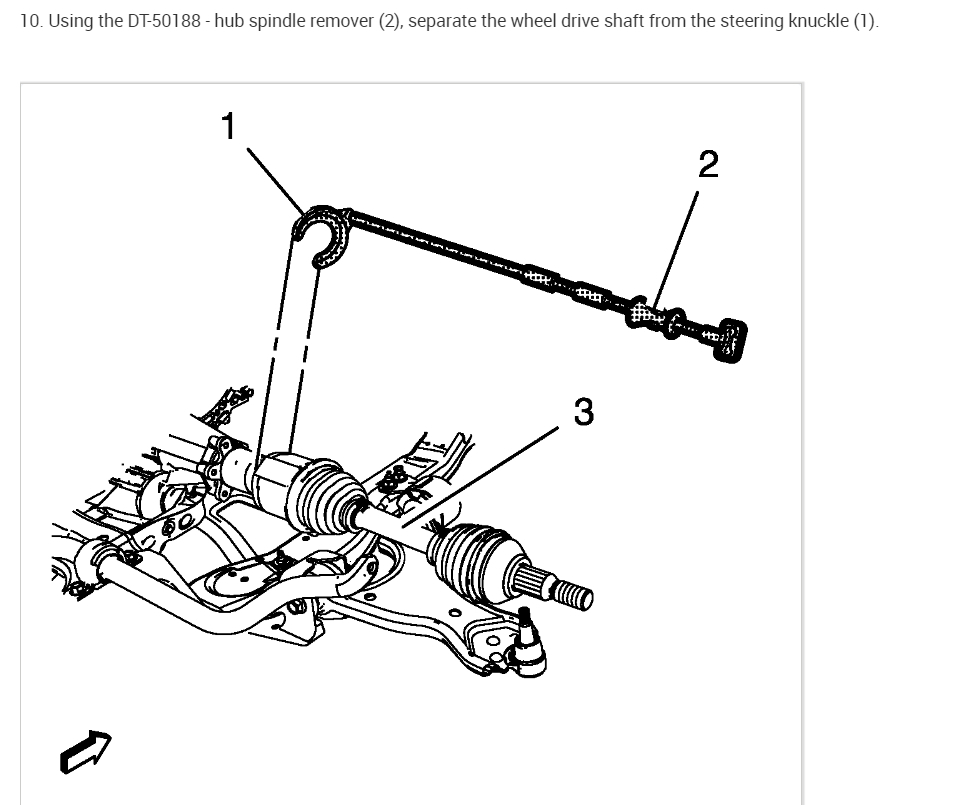 10. Using the DT-50188 - hub spindle remover (2), separate the wheel drive shaft from the steering knuckle (1).

1
2
3