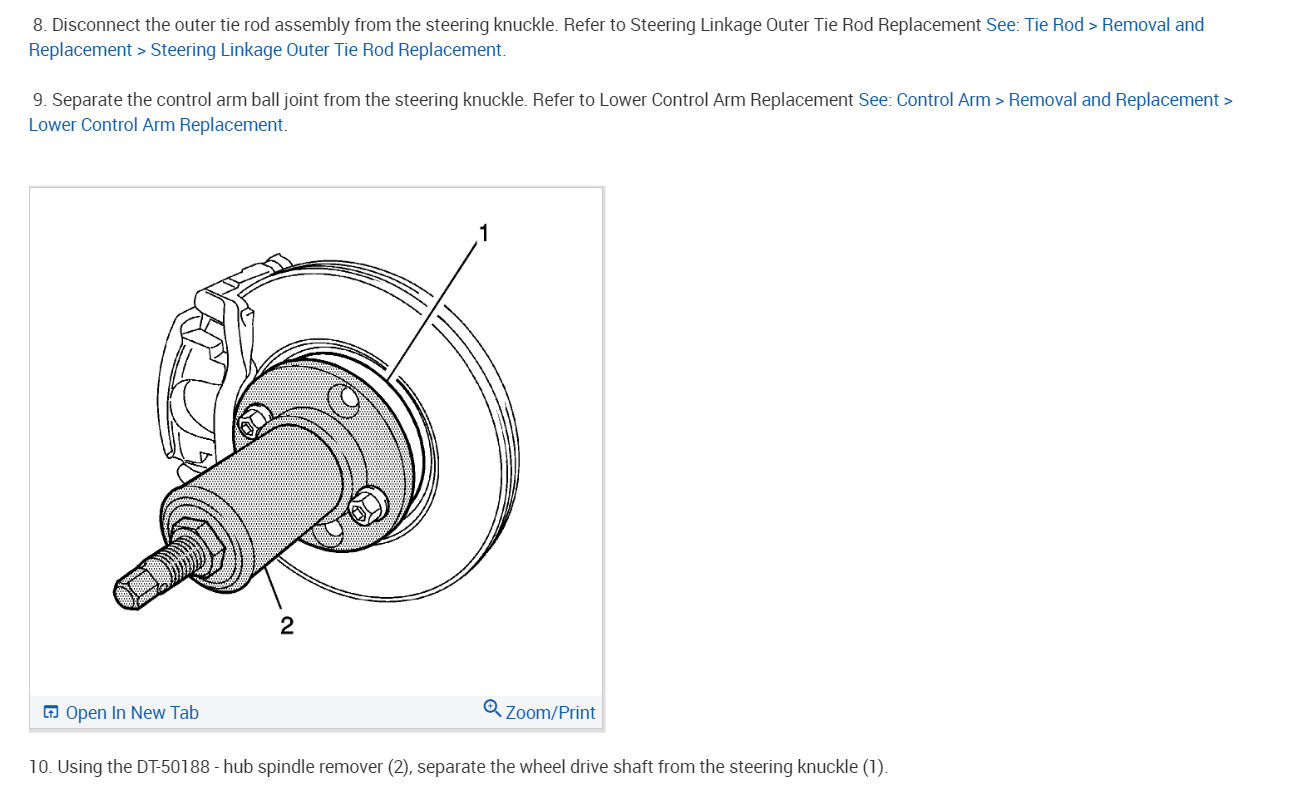 8. Disconnect the outer tie rod assembly from the steering knuckle. Refer to Steering Linkage Outer Tie Rod Replacement See: Tie Rod > Removal and Replacement > Steering Linkage Outer Tie Rod Replacement.

9. Separate the control arm ball joint from the steering knuckle. Refer to Lower Control Arm Replacement See: Control Arm > Removal and Replacement > Lower Control Arm Replacement.

1

2

Open In New Tab

Zoom/Print

10. Using the DT-50188 - hub spindle remover (2), separate the wheel drive shaft from the steering knuckle (1).