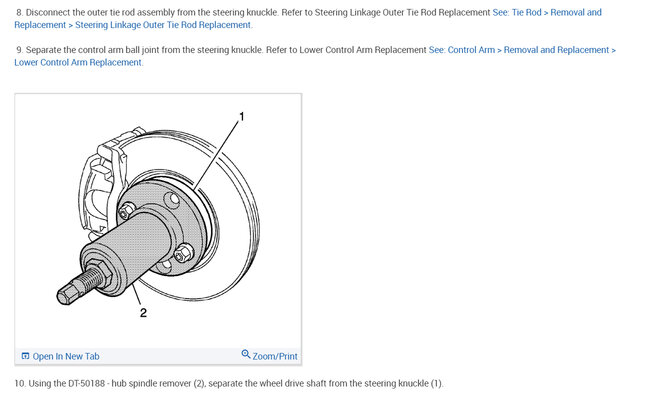 8. Disconnect the outer tie rod assembly from the steering knuckle. Refer to Steering Linkage Outer Tie Rod Replacement See: Tie Rod > Removal and Replacement > Steering Linkage Outer Tie Rod Replacement.

9. Separate the control arm ball joint from the steering knuckle. Refer to Lower Control Arm Replacement See: Control Arm > Removal and Replacement > Lower Control Arm Replacement.

1

2

Open In New Tab

Zoom/Print

10. Using the DT-50188 - hub spindle remover (2), separate the wheel drive shaft from the steering knuckle (1).