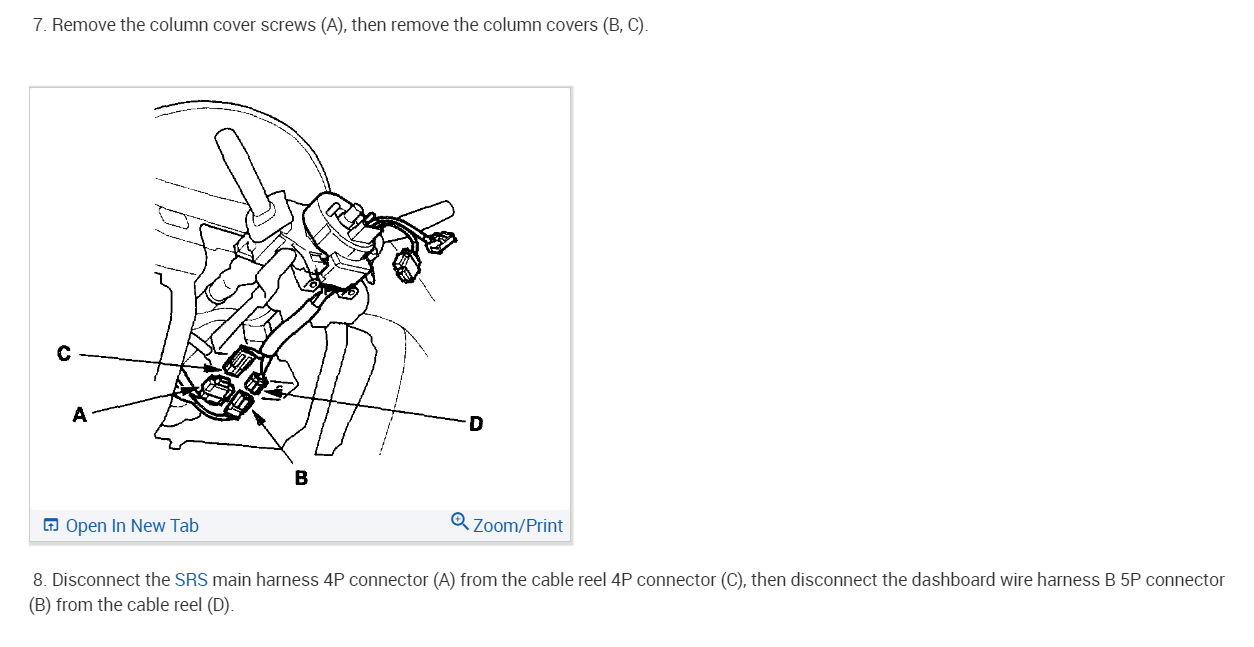 7. Remove the column cover screws (A), then remove the column covers (B, C).

C

A

D

B

Open In New Tab

Zoom/Print

8. Disconnect the SRS main harness 4P connector (A) from the cable reel 4P connector (C), then disconnect the dashboard wire harness B 5P connector (B) from the cable reel (D).