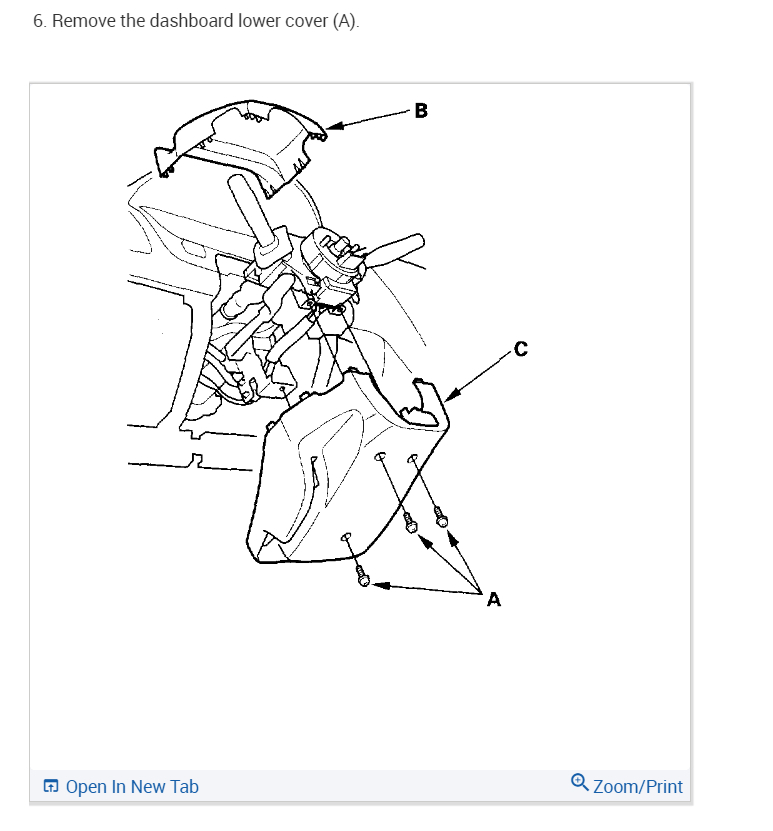 6. Remove the dashboard lower cover (A).

B

C

A

Open In New Tab

Zoom/Print