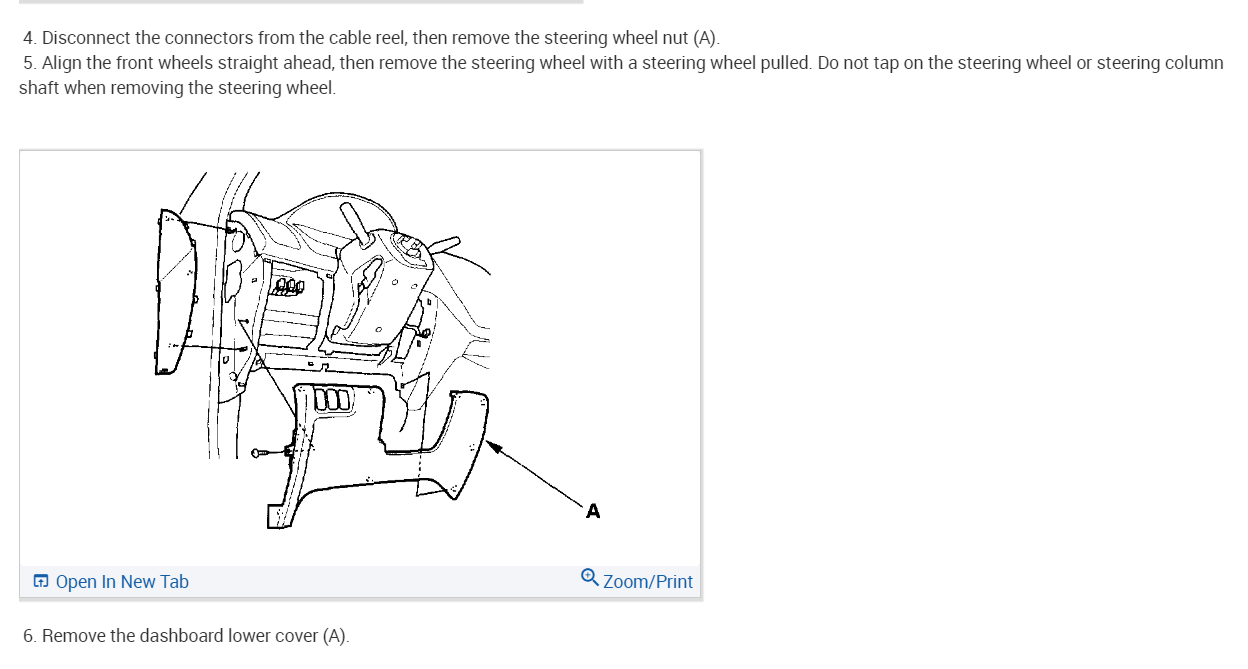 4. Disconnect the connectors from the cable reel, then remove the steering wheel nut (A).
5. Align the front wheels straight ahead, then remove the steering wheel with a steering wheel pulled. Do not tap on the steering wheel or steering column shaft when removing the steering wheel.

A

Open In New Tab
Zoom/Print

6. Remove the dashboard lower cover (A).