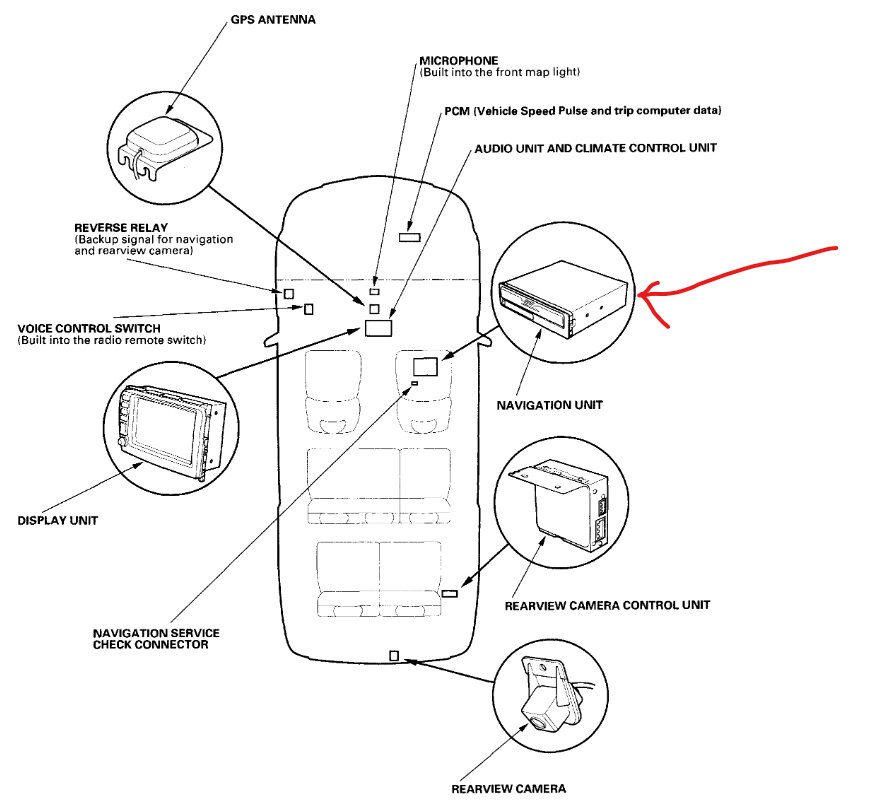 GPS ANTENNA

MICROPHONE
(Built into the front map light)

PCM (Vehicle Speed Pulse and trip computer data)

AUDIO UNIT AND CLIMATE CONTROL UNIT

REVERSE RELAY
(Backup signal for navigation and rearview camera)

VOICE CONTROL SWITCH
(Built into the radio remote switch)

NAVIGATION UNIT

DISPLAY UNIT

REARVIEW CAMERA CONTROL UNIT

NAVIGATION SERVICE CHECK CONNECTOR

REARVIEW CAMERA