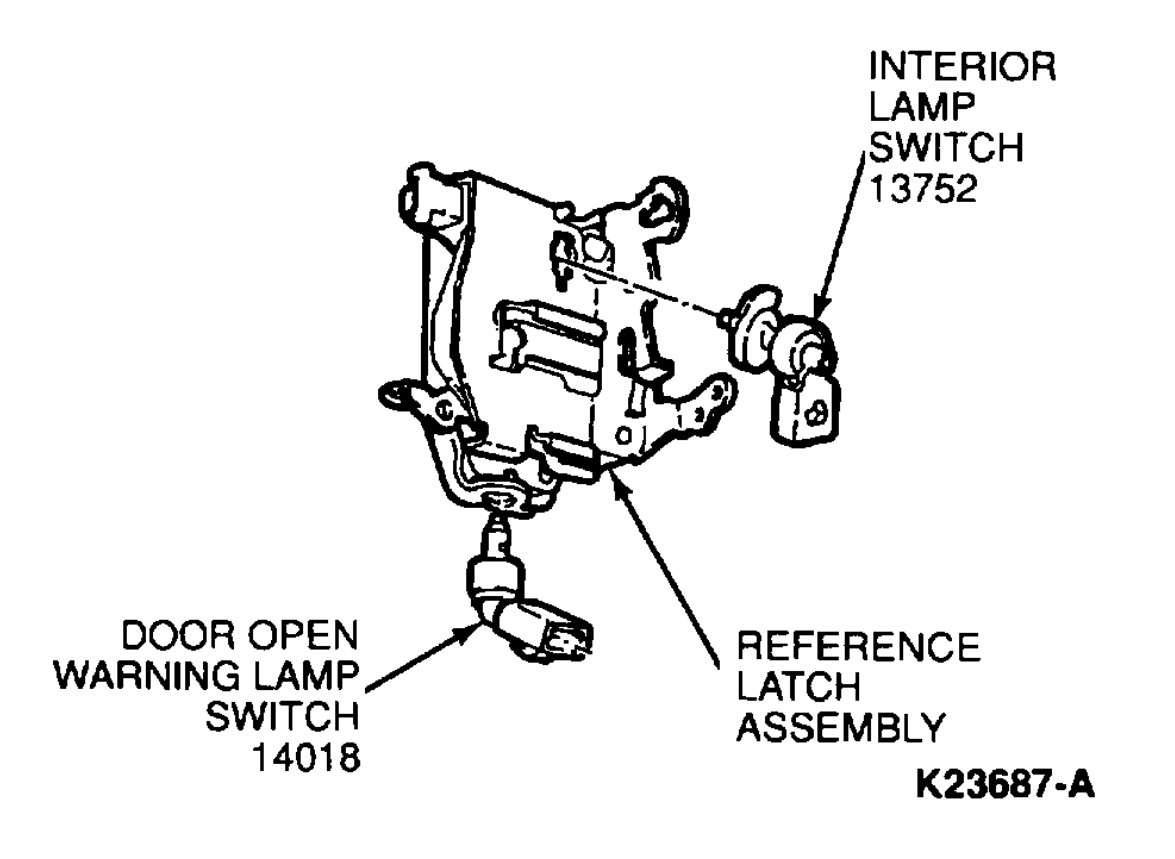 INTERIOR LAMP SWITCH 13752

DOOR OPEN WARNING LAMP SWITCH 14018

REFERENCE LATCH ASSEMBLY

K23687-A