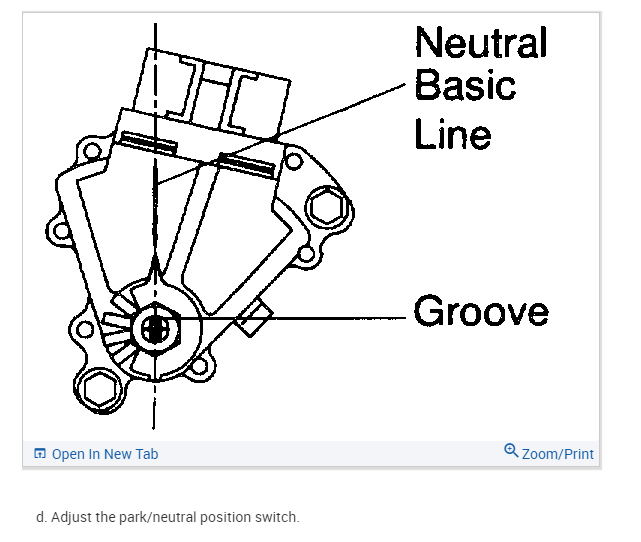 Neutral Basic Line

Groove

Open In New Tab

Zoom/Print

d. Adjust the park/neutral position switch.