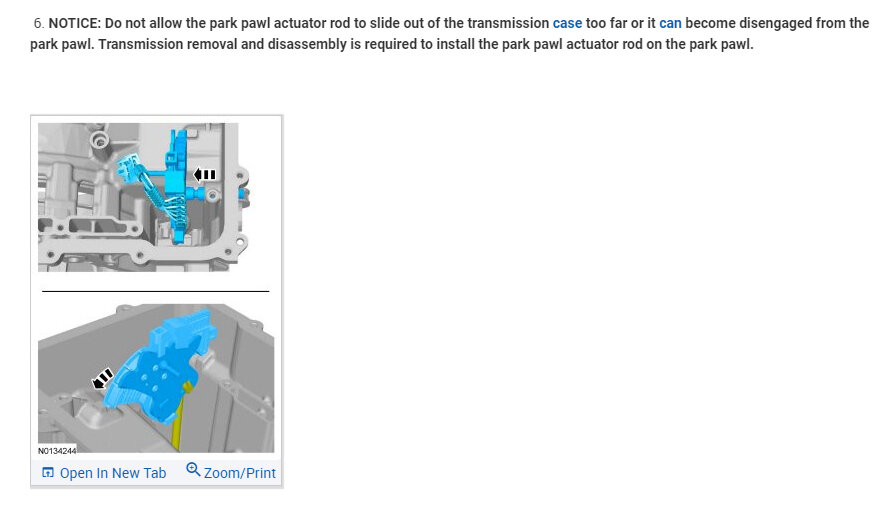 6. NOTICE: Do not allow the park pawl actuator rod to slide out of the transmission case too far or it can become disengaged from the park pawl. Transmission removal and disassembly is required to install the park pawl actuator rod on the park pawl.

N0134244

Open In New Tab Zoom/Print