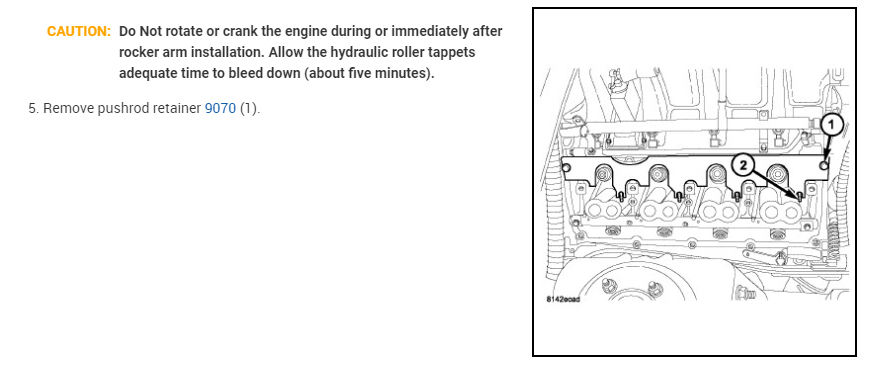 CAUTION: Do Not rotate or crank the engine during or immediately after rocker arm installation. Allow the hydraulic roller tappets adequate time to bleed down (about five minutes).

5. Remove pushrod retainer 9070 (1).

1
2
8142ecad