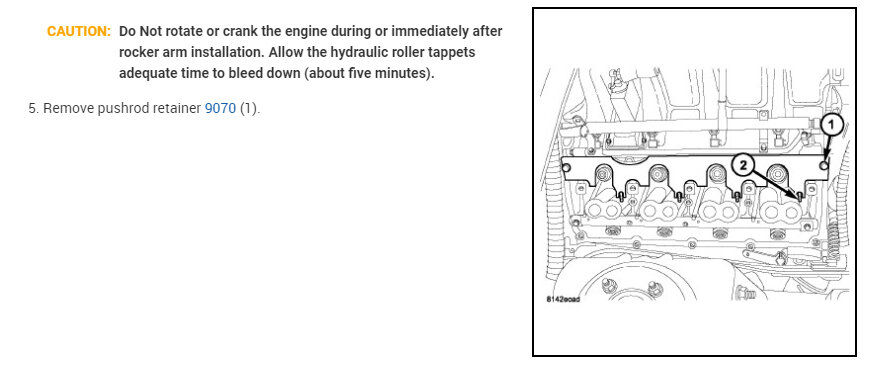 CAUTION: Do Not rotate or crank the engine during or immediately after rocker arm installation. Allow the hydraulic roller tappets adequate time to bleed down (about five minutes).

5. Remove pushrod retainer 9070 (1).

1

2

8142ecad