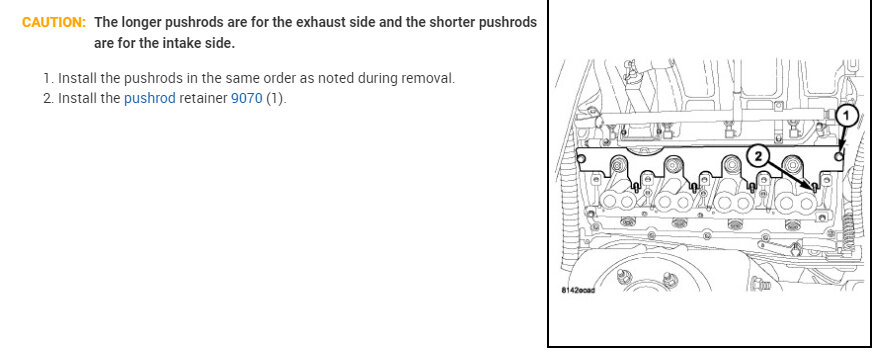 CAUTION: The longer pushrods are for the exhaust side and the shorter pushrods are for the intake side.

1. Install the pushrods in the same order as noted during removal.
2. Install the pushrod retainer 9070 (1).

1
2
8142ecad