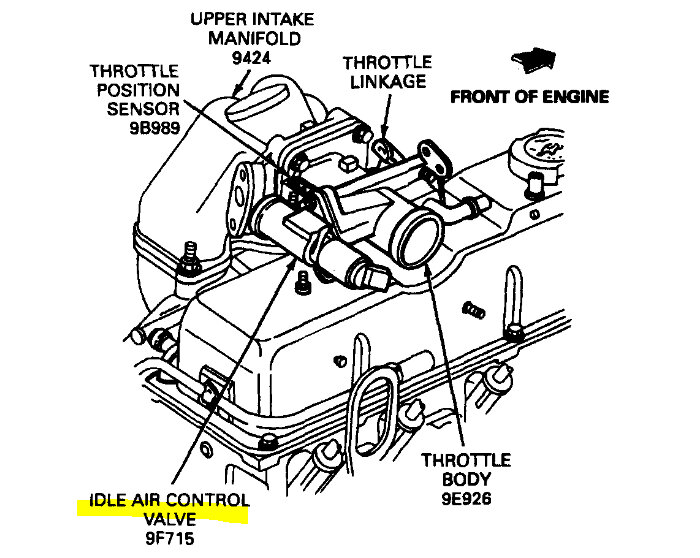 UPPER INTAKE MANIFOLD 9424

THROTTLE POSITION SENSOR 9B989

THROTTLE LINKAGE

FRONT OF ENGINE

THROTTLE BODY 9E926

IDLE AIR CONTROL VALVE 9F715