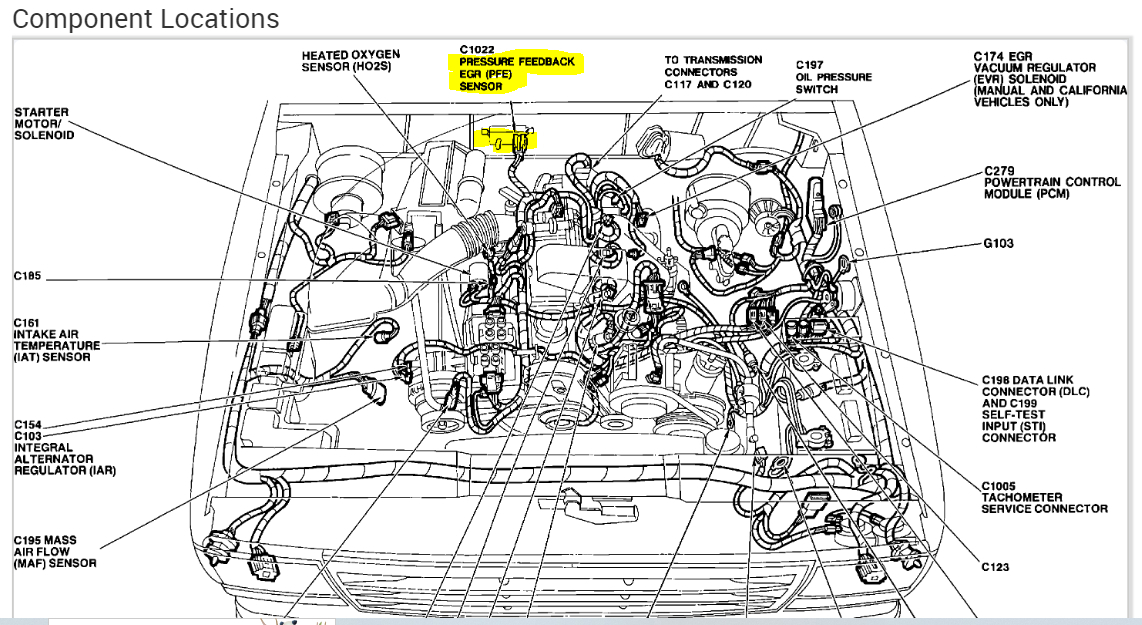 Component Locations

HEATED OXYGEN SENSOR (HO2S)

C1022 PRESSURE FEEDBACK EGR (PFE) SENSOR

TO TRANSMISSION CONNECTORS C117 AND C120

C197 OIL PRESSURE SWITCH

C174 EGR VACUUM REGULATOR (EVR) SOLENOID (MANUAL AND CALIFORNIA VEHICLES ONLY)

STARTER MOTOR/ SOLENOID

C279 POWERTRAIN CONTROL MODULE (PCM)

G103

C185

C161 INTAKE AIR TEMPERATURE (IAT) SENSOR

C198 DATA LINK CONNECTOR (DLC) AND C199 SELF-TEST INPUT (STI) CONNECTOR

C154 C103 INTEGRAL ALTERNATOR REGULATOR (IAR)

C1005 TACHOMETER SERVICE CONNECTOR

C195 MASS AIR FLOW (MAF) SENSOR

C123