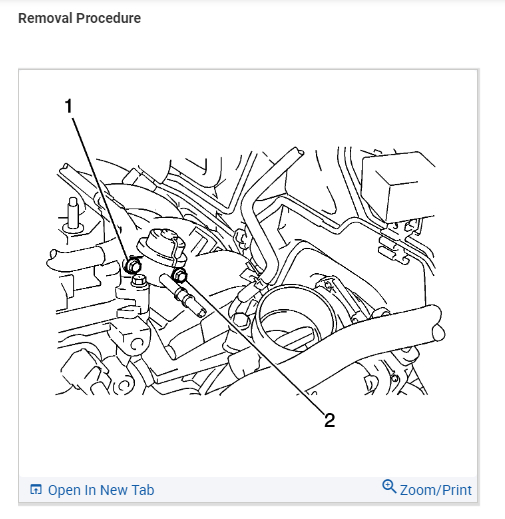 Removal Procedure

1

2

Open In New Tab

Zoom/Print