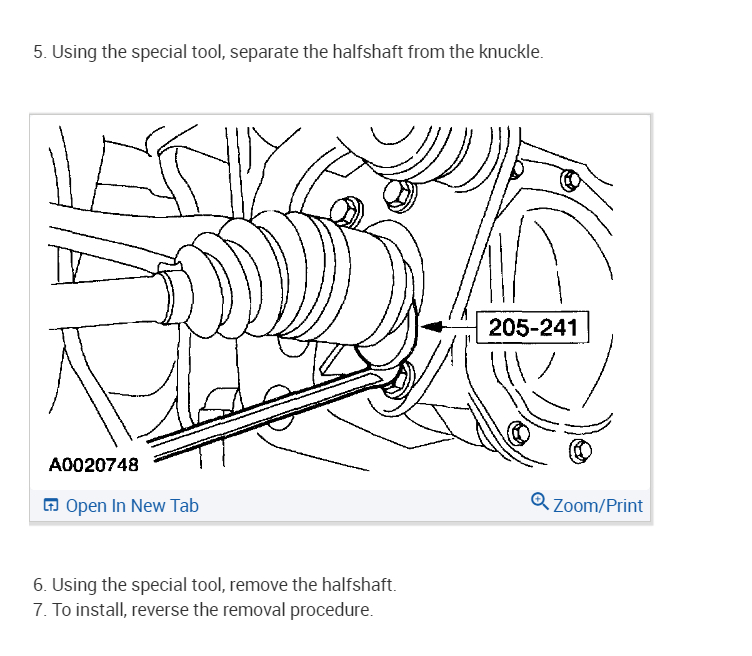 5. Using the special tool, separate the halfshaft from the knuckle.

205-241

A0020748

Open In New Tab

Zoom/Print

6. Using the special tool, remove the halfshaft.
7. To install, reverse the removal procedure.