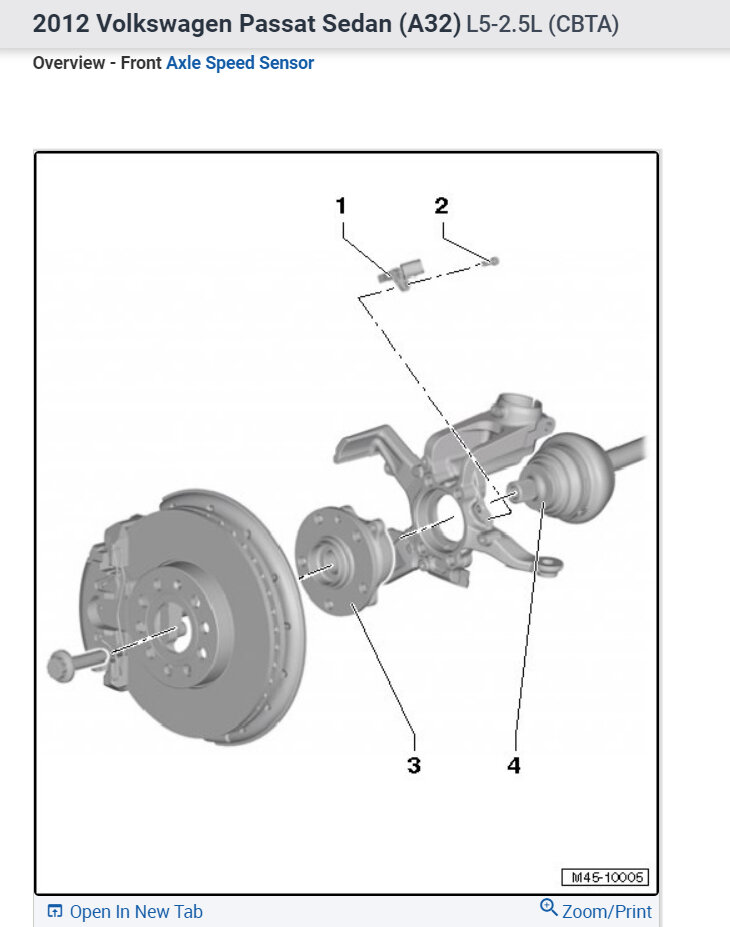 2012 Volkswagen Passat Sedan (A32) L5-2.5L (CBTA)

Overview - Front Axle Speed Sensor

1
2
3
4

M45-10005

Open In New Tab
Zoom/Print