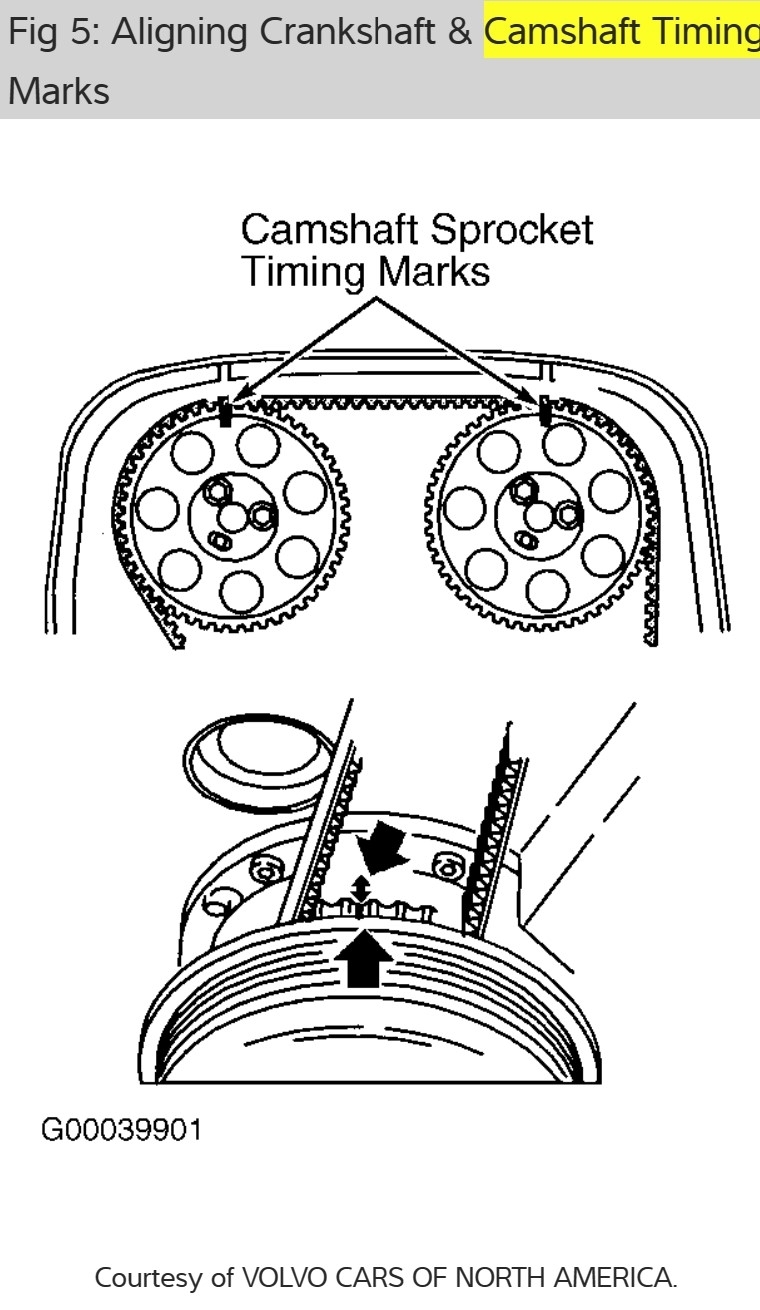 Fig 5: Aligning Crankshaft & Camshaft Timing Marks

Camshaft Sprocket Timing Marks

G00039901

Courtesy of VOLVO CARS OF NORTH AMERICA.