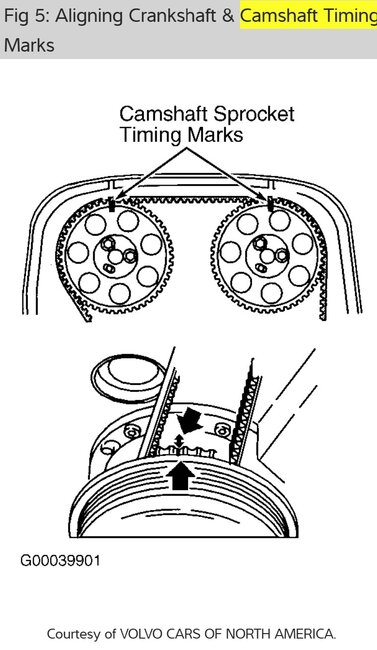 Fig 5: Aligning Crankshaft & Camshaft Timing Marks

Camshaft Sprocket Timing Marks

G00039901

Courtesy of VOLVO CARS OF NORTH AMERICA.